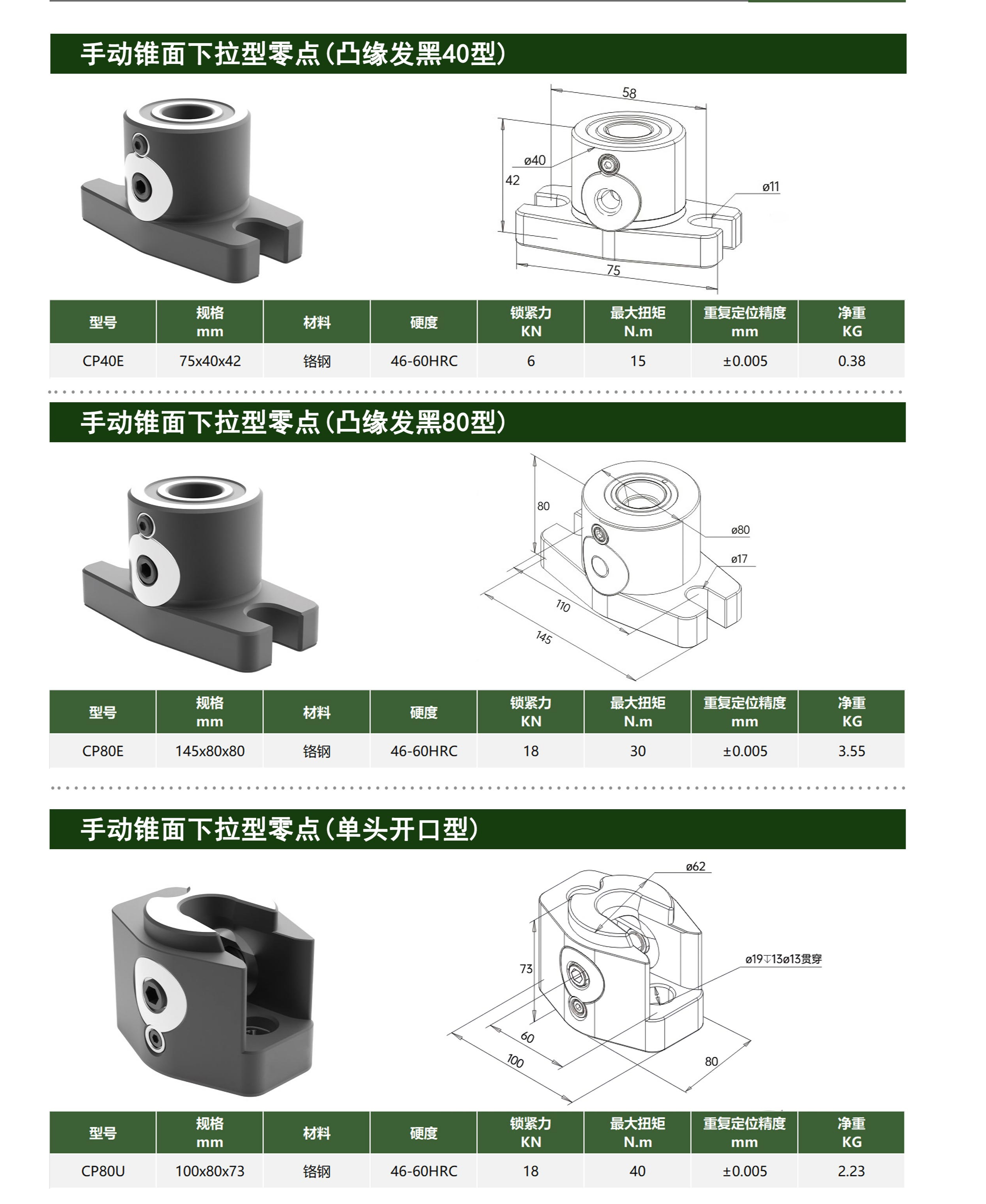 手动锥面下拉型零点(凸缘发黑40型)

58
ø40
42
ø11
75

| 型号 | 规格 mm | 材料 | 硬度 | 锁紧力 KN | 最大扭矩 N.m | 重复定位精度 mm | 净重 KG |
|---|---|---|---|---|---|---|---|
| CP40E | 75x40x42 | 铬钢 | 46-60HRC | 6 | 15 | ±0.005 | 0.38 |

手动锥面下拉型零点(凸缘发黑80型)

80
ø80
ø17
110
145

| 型号 | 规格 mm | 材料 | 硬度 | 锁紧力 KN | 最大扭矩 N.m | 重复定位精度 mm | 净重 KG |
|---|---|---|---|---|---|---|---|
| CP80E | 145x80x80 | 铬钢 | 46-60HRC | 18 | 30 | ±0.005 | 3.55 |

手动锥面下拉型零点(单头开口型)

ø62
73
ø19↧13ø13贯穿
60
100
80

| 型号 | 规格 mm | 材料 | 硬度 | 锁紧力 KN | 最大扭矩 N.m | 重复定位精度 mm | 净重 KG |
|---|---|---|---|---|---|---|---|
| CP80U | 100x80x73 | 铬钢 | 46-60HRC | 18 | 40 | ±0.005 | 2.23 |