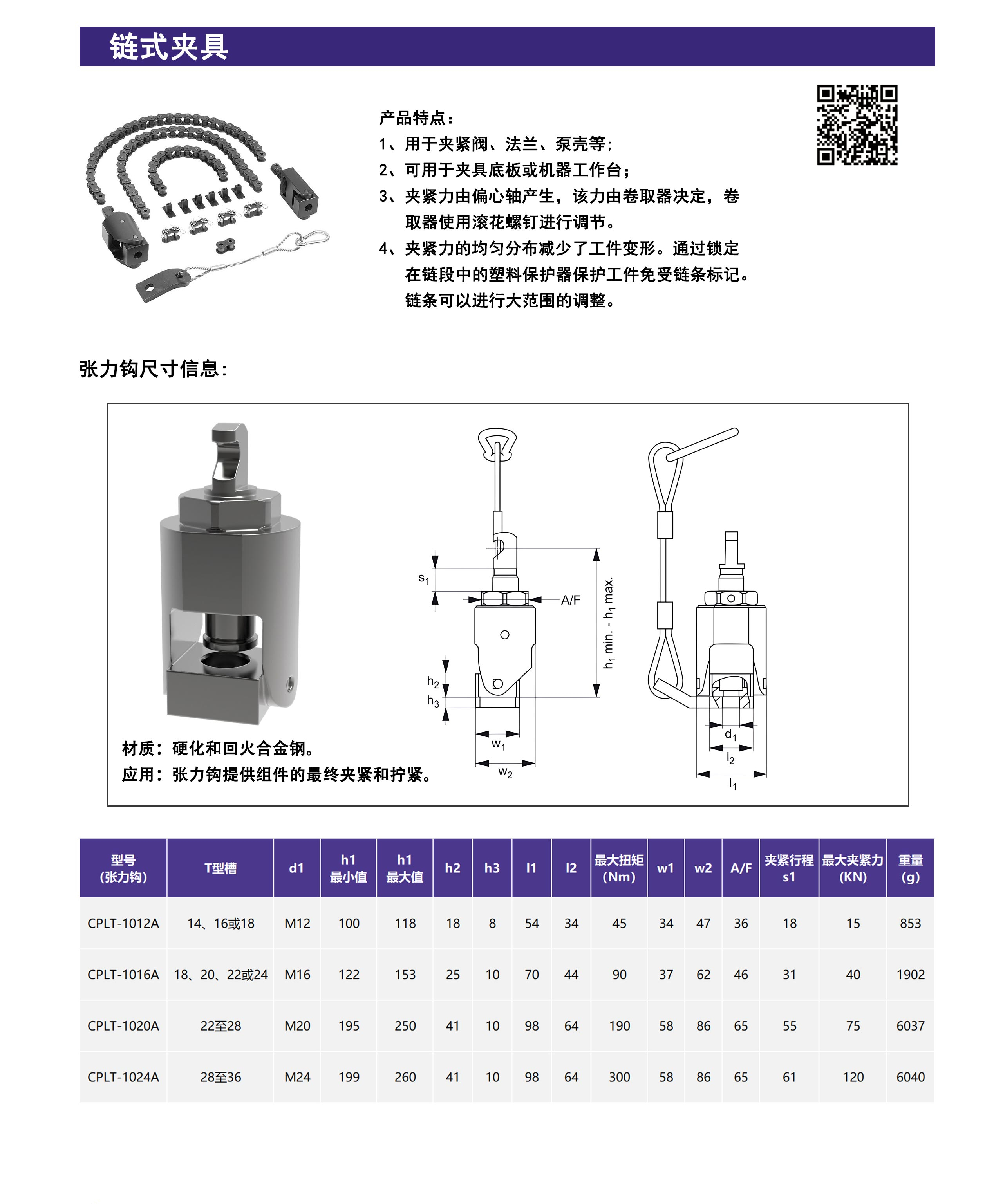 链式夹具

产品特点：
1、用于夹紧阀、法兰、泵壳等；
2、可用于夹具底板或机器工作台；
3、夹紧力由偏心轴产生，该力由卷取器决定，卷取器使用滚花螺钉进行调节。
4、夹紧力的均匀分布减少了工件变形。通过锁定在链段中的塑料保护器保护工件免受链条标记。链条可以进行大范围的调整。

张力钩尺寸信息：

材质：硬化和回火合金钢。
应用：张力钩提供组件的最终夹紧和拧紧。

$s_1$ A/F $h_1$ min. - $h_1$ max. $h_2$ $h_3$ $w_1$ $w_2$ $d_1$ $l_2$ $l_1$

| 型号 (张力钩) | T型槽 | d1 | h1 最小值 | h1 最大值 | h2 | h3 | l1 | l2 | 最大扭矩 (Nm) | w1 | w2 | A/F | 夹紧行程 s1 | 最大夹紧力 (KN) | 重量 (g) |
|---|---|---|---|---|---|---|---|---|---|---|---|---|---|---|---|
| CPLT-1012A | 14、16或18 | M12 | 100 | 118 | 18 | 8 | 54 | 34 | 45 | 34 | 47 | 36 | 18 | 15 | 853 |
| CPLT-1016A | 18、20、22或24 | M16 | 122 | 153 | 25 | 10 | 70 | 44 | 90 | 37 | 62 | 46 | 31 | 40 | 1902 |
| CPLT-1020A | 22至28 | M20 | 195 | 250 | 41 | 10 | 98 | 64 | 190 | 58 | 86 | 65 | 55 | 75 | 6037 |
| CPLT-1024A | 28至36 | M24 | 199 | 260 | 41 | 10 | 98 | 64 | 300 | 58 | 86 | 65 | 61 | 120 | 6040 |