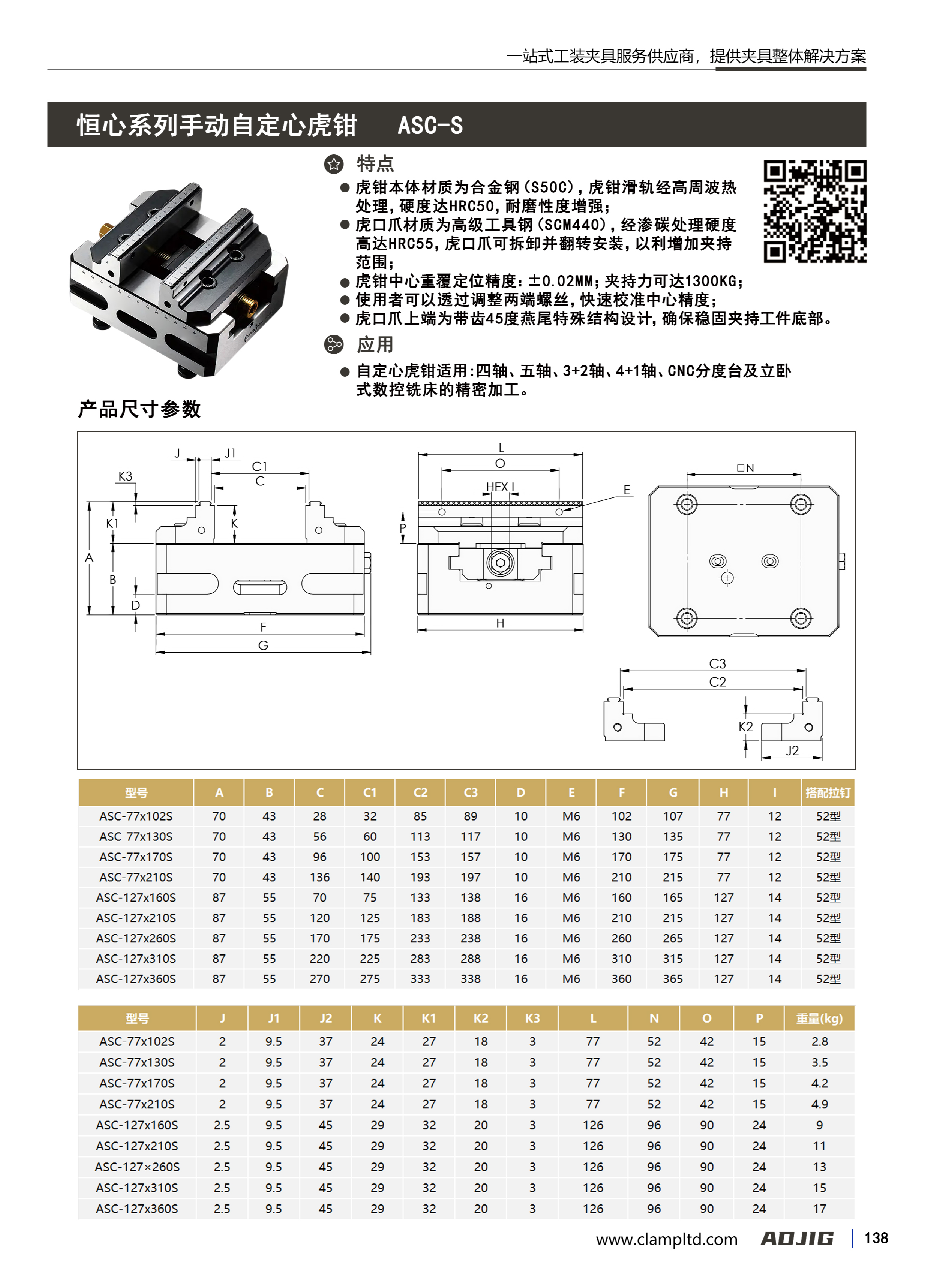 一站式工装夹具服务供应商，提供夹具整体解决方案

恒心系列手动自定心虎钳 ASC-S

特点

● 虎钳本体材质为合金钢(S50C)，虎钳滑轨经高周波热处理，硬度达HRC50，耐磨性度增强；
● 虎口爪材质为高级工具钢(SCM440)，经渗碳处理硬度高达HRC55，虎口爪可拆卸并翻转安装，以利增加夹持范围；
● 虎钳中心重覆定位精度：±0.02MM；夹持力可达1300KG；
● 使用者可以透过调整两端螺丝，快速校准中心精度；
● 虎口爪上端为带齿45度燕尾特殊结构设计，确保稳固夹持工件底部。

应用

● 自定心虎钳适用:四轴、五轴、3+2轴、4+1轴、CNC分度台及立卧式数控铣床的精密加工。

产品尺寸参数

J J1 C1 C K3 K1 K A B D F G L O HEX I E P H □N C3 C2 K2 J2

| 型号 | A | B | C | C1 | C2 | C3 | D | E | F | G | H | I | 搭配拉钉 |
|---|---|---|---|---|---|---|---|---|---|---|---|---|---|
| ASC-77x102S | 70 | 43 | 28 | 32 | 85 | 89 | 10 | M6 | 102 | 107 | 77 | 12 | 52型 |
| ASC-77x130S | 70 | 43 | 56 | 60 | 113 | 117 | 10 | M6 | 130 | 135 | 77 | 12 | 52型 |
| ASC-77x170S | 70 | 43 | 96 | 100 | 153 | 157 | 10 | M6 | 170 | 175 | 77 | 12 | 52型 |
| ASC-77x210S | 70 | 43 | 136 | 140 | 193 | 197 | 10 | M6 | 210 | 215 | 77 | 12 | 52型 |
| ASC-127x160S | 87 | 55 | 70 | 75 | 133 | 138 | 16 | M6 | 160 | 165 | 127 | 14 | 52型 |
| ASC-127x210S | 87 | 55 | 120 | 125 | 183 | 188 | 16 | M6 | 210 | 215 | 127 | 14 | 52型 |
| ASC-127x260S | 87 | 55 | 170 | 175 | 233 | 238 | 16 | M6 | 260 | 265 | 127 | 14 | 52型 |
| ASC-127x310S | 87 | 55 | 220 | 225 | 283 | 288 | 16 | M6 | 310 | 315 | 127 | 14 | 52型 |
| ASC-127x360S | 87 | 55 | 270 | 275 | 333 | 338 | 16 | M6 | 360 | 365 | 127 | 14 | 52型 |

| 型号 | J | J1 | J2 | K | K1 | K2 | K3 | L | N | O | P | 重量(kg) |
|---|---|---|---|---|---|---|---|---|---|---|---|---|
| ASC-77x102S | 2 | 9.5 | 37 | 24 | 27 | 18 | 3 | 77 | 52 | 42 | 15 | 2.8 |
| ASC-77x130S | 2 | 9.5 | 37 | 24 | 27 | 18 | 3 | 77 | 52 | 42 | 15 | 3.5 |
| ASC-77x170S | 2 | 9.5 | 37 | 24 | 27 | 18 | 3 | 77 | 52 | 42 | 15 | 4.2 |
| ASC-77x210S | 2 | 9.5 | 37 | 24 | 27 | 18 | 3 | 77 | 52 | 42 | 15 | 4.9 |
| ASC-127x160S | 2.5 | 9.5 | 45 | 29 | 32 | 20 | 3 | 126 | 96 | 90 | 24 | 9 |
| ASC-127x210S | 2.5 | 9.5 | 45 | 29 | 32 | 20 | 3 | 126 | 96 | 90 | 24 | 11 |
| ASC-127×260S | 2.5 | 9.5 | 45 | 29 | 32 | 20 | 3 | 126 | 96 | 90 | 24 | 13 |
| ASC-127x310S | 2.5 | 9.5 | 45 | 29 | 32 | 20 | 3 | 126 | 96 | 90 | 24 | 15 |
| ASC-127x360S | 2.5 | 9.5 | 45 | 29 | 32 | 20 | 3 | 126 | 96 | 90 | 24 | 17 |

www.clampltd.com AOJIG 138