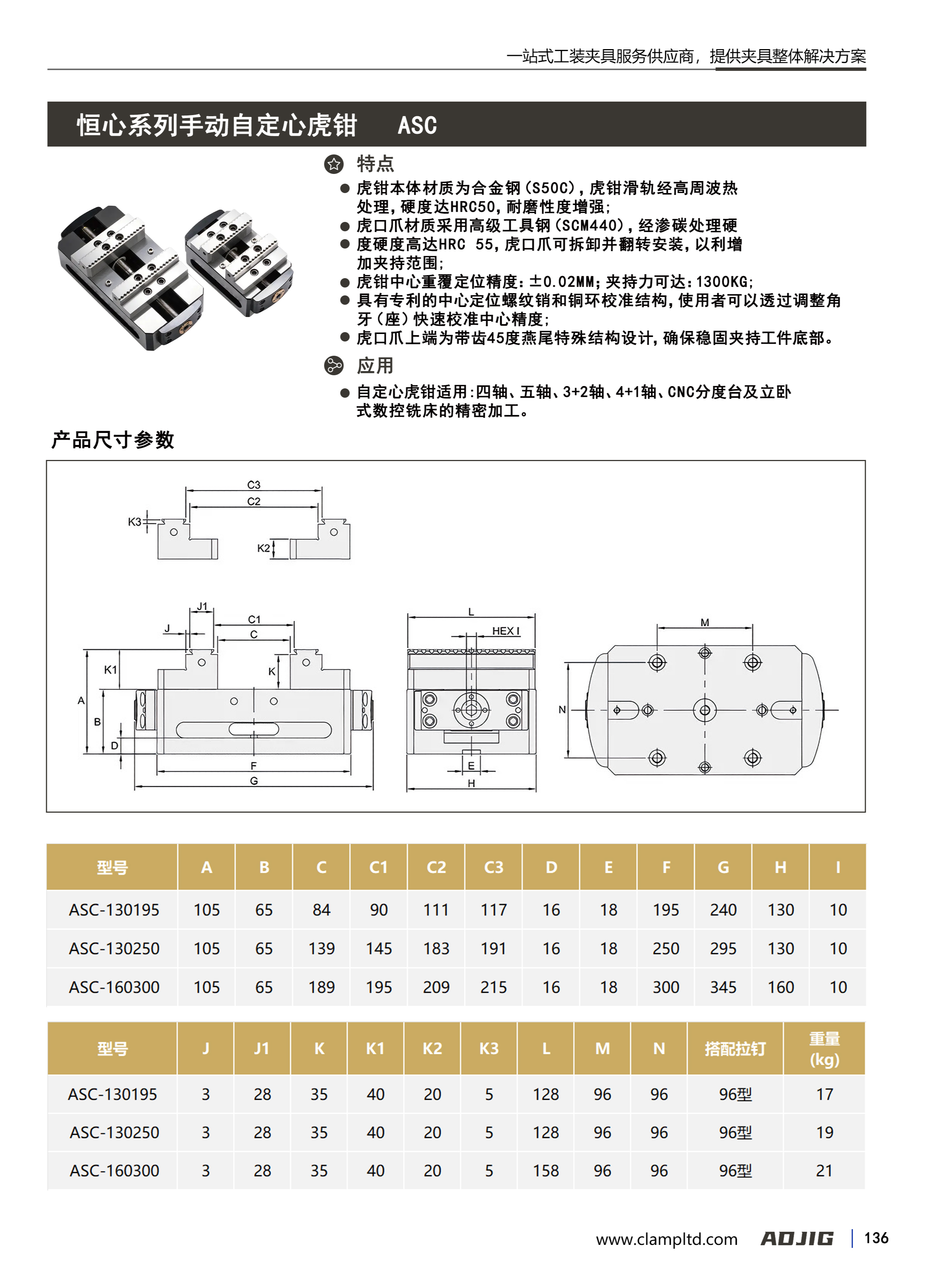 一站式工装夹具服务供应商，提供夹具整体解决方案

恒心系列手动自定心虎钳 ASC

特点

● 虎钳本体材质为合金钢（S50C），虎钳滑轨经高周波热处理，硬度达HRC50，耐磨性度增强；
● 虎口爪材质采用高级工具钢（SCM440），经渗碳处理硬
● 度硬度高达HRC 55，虎口爪可拆卸并翻转安装，以利增加夹持范围；
● 虎钳中心重覆定位精度：±0.02MM；夹持力可达：1300KG；
● 具有专利的中心定位螺纹销和铜环校准结构，使用者可以透过调整角牙（座）快速校准中心精度；
● 虎口爪上端为带齿45度燕尾特殊结构设计，确保稳固夹持工件底部。

应用

● 自定心虎钳适用：四轴、五轴、3+2轴、4+1轴、CNC分度台及立卧式数控铣床的精密加工。

产品尺寸参数

C3
C2
K3
K2
J1
J
C1
C
K1
K
A
B
D
F
G
L
HEX I
E
H
M
N

| 型号 | A | B | C | C1 | C2 | C3 | D | E | F | G | H | I |
|---|---|---|---|---|---|---|---|---|---|---|---|---|
| ASC-130195 | 105 | 65 | 84 | 90 | 111 | 117 | 16 | 18 | 195 | 240 | 130 | 10 |
| ASC-130250 | 105 | 65 | 139 | 145 | 183 | 191 | 16 | 18 | 250 | 295 | 130 | 10 |
| ASC-160300 | 105 | 65 | 189 | 195 | 209 | 215 | 16 | 18 | 300 | 345 | 160 | 10 |

| 型号 | J | J1 | K | K1 | K2 | K3 | L | M | N | 搭配拉钉 | 重量 (kg) |
|---|---|---|---|---|---|---|---|---|---|---|---|
| ASC-130195 | 3 | 28 | 35 | 40 | 20 | 5 | 128 | 96 | 96 | 96型 | 17 |
| ASC-130250 | 3 | 28 | 35 | 40 | 20 | 5 | 128 | 96 | 96 | 96型 | 19 |
| ASC-160300 | 3 | 28 | 35 | 40 | 20 | 5 | 158 | 96 | 96 | 96型 | 21 |

www.clampltd.com AOJIG 136