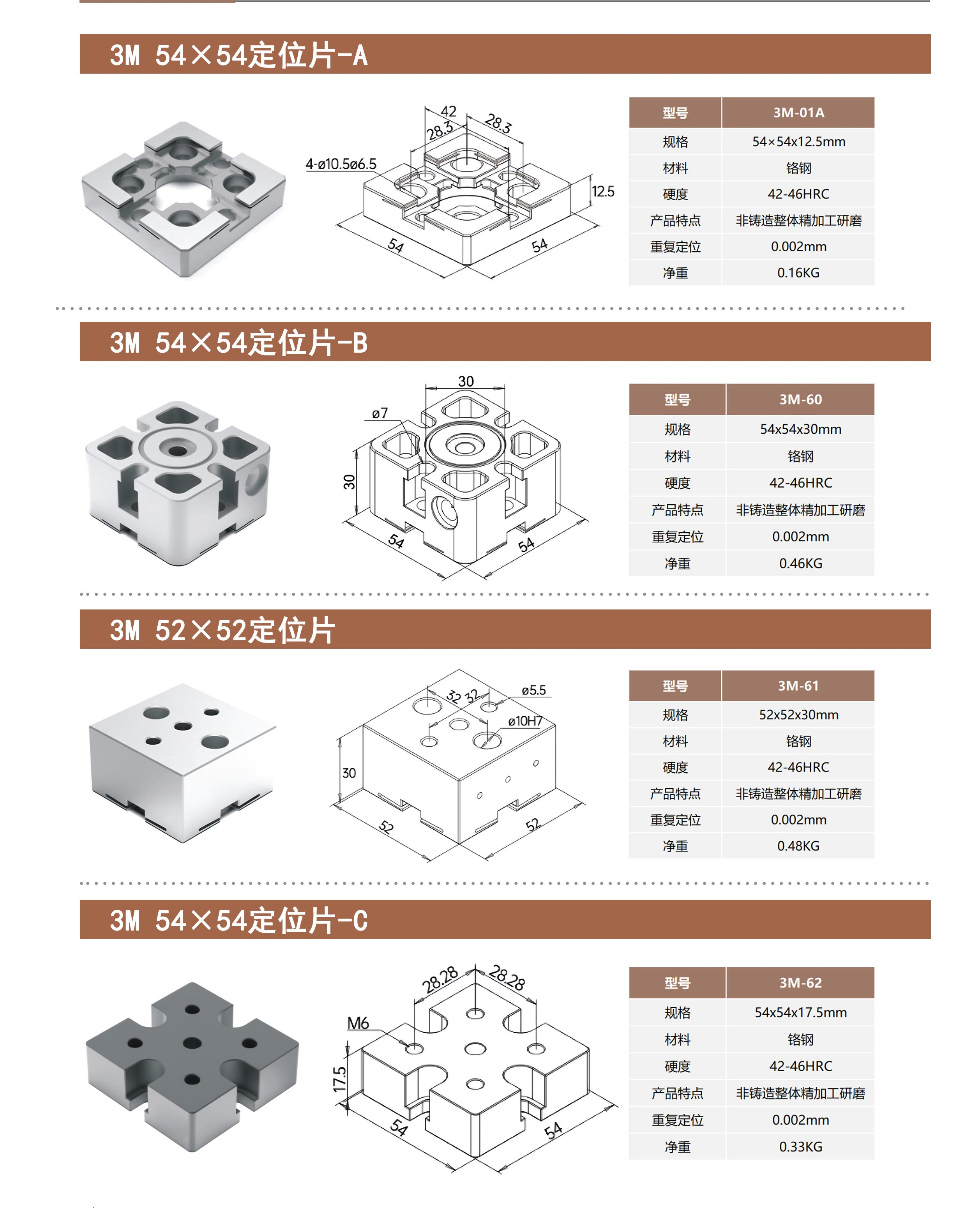 3M 54×54定位片-A

42
28.3
28.3
4-ø10.5ø6.5
12.5
54
54

| 型号 | 3M-01A |
|---|---|
| 规格 | 54×54x12.5mm |
| 材料 | 铬钢 |
| 硬度 | 42-46HRC |
| 产品特点 | 非铸造整体精加工研磨 |
| 重复定位 | 0.002mm |
| 净重 | 0.16KG |

3M 54×54定位片-B

30
ø7
30
54
54

| 型号 | 3M-60 |
|---|---|
| 规格 | 54x54x30mm |
| 材料 | 铬钢 |
| 硬度 | 42-46HRC |
| 产品特点 | 非铸造整体精加工研磨 |
| 重复定位 | 0.002mm |
| 净重 | 0.46KG |

3M 52×52定位片

32 32
ø5.5
ø10H7
30
52
52

| 型号 | 3M-61 |
|---|---|
| 规格 | 52x52x30mm |
| 材料 | 铬钢 |
| 硬度 | 42-46HRC |
| 产品特点 | 非铸造整体精加工研磨 |
| 重复定位 | 0.002mm |
| 净重 | 0.48KG |

3M 54×54定位片-C

28.28
28.28
M6
17.5
54
54

| 型号 | 3M-62 |
|---|---|
| 规格 | 54x54x17.5mm |
| 材料 | 铬钢 |
| 硬度 | 42-46HRC |
| 产品特点 | 非铸造整体精加工研磨 |
| 重复定位 | 0.002mm |
| 净重 | 0.33KG |