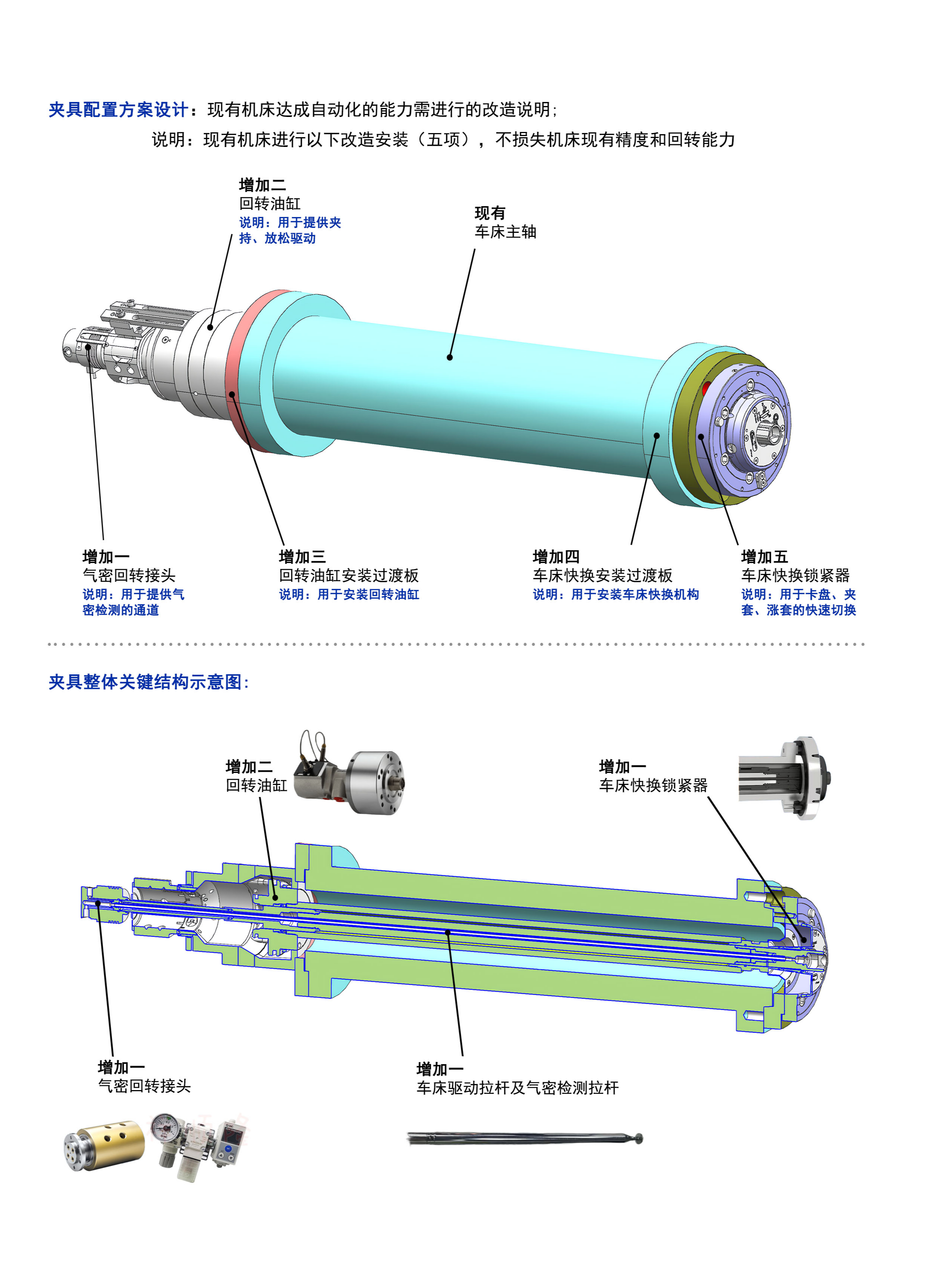 夹具配置方案设计：现有机床达成自动化的能力需进行的改造说明；

说明：现有机床进行以下改造安装（五项），不损失机床现有精度和回转能力

增加二
回转油缸
说明：用于提供夹持、放松驱动

现有
车床主轴

增加一
气密回转接头
说明：用于提供气密检测的通道

增加三
回转油缸安装过渡板
说明：用于安装回转油缸

增加四
车床快换安装过渡板
说明：用于安装车床快换机构

增加五
车床快换锁紧器
说明：用于卡盘、夹套、涨套的快速切换

夹具整体关键结构示意图：

增加二
回转油缸

增加一
车床快换锁紧器

增加一
气密回转接头

增加一
车床驱动拉杆及气密检测拉杆