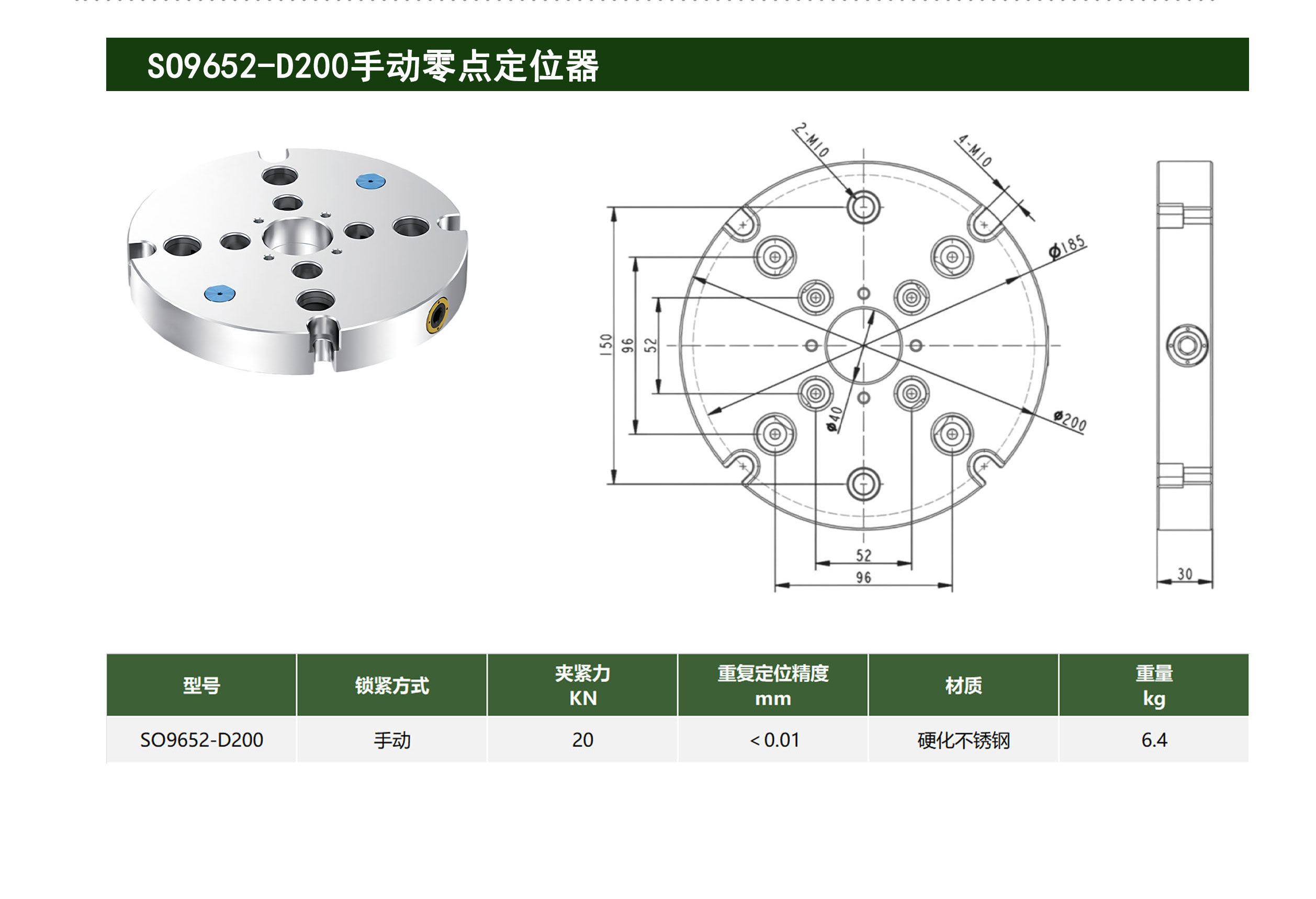 SO9652-D200手动零点定位器

2-M10

4-M10

ϕ185

150

96

52

ϕ40

ϕ200

52

96

30

| 型号 | 锁紧方式 | 夹紧力 KN | 重复定位精度 mm | 材质 | 重量 kg |
|---|---|---|---|---|---|
| SO9652-D200 | 手动 | 20 | < 0.01 | 硬化不锈钢 | 6.4 |