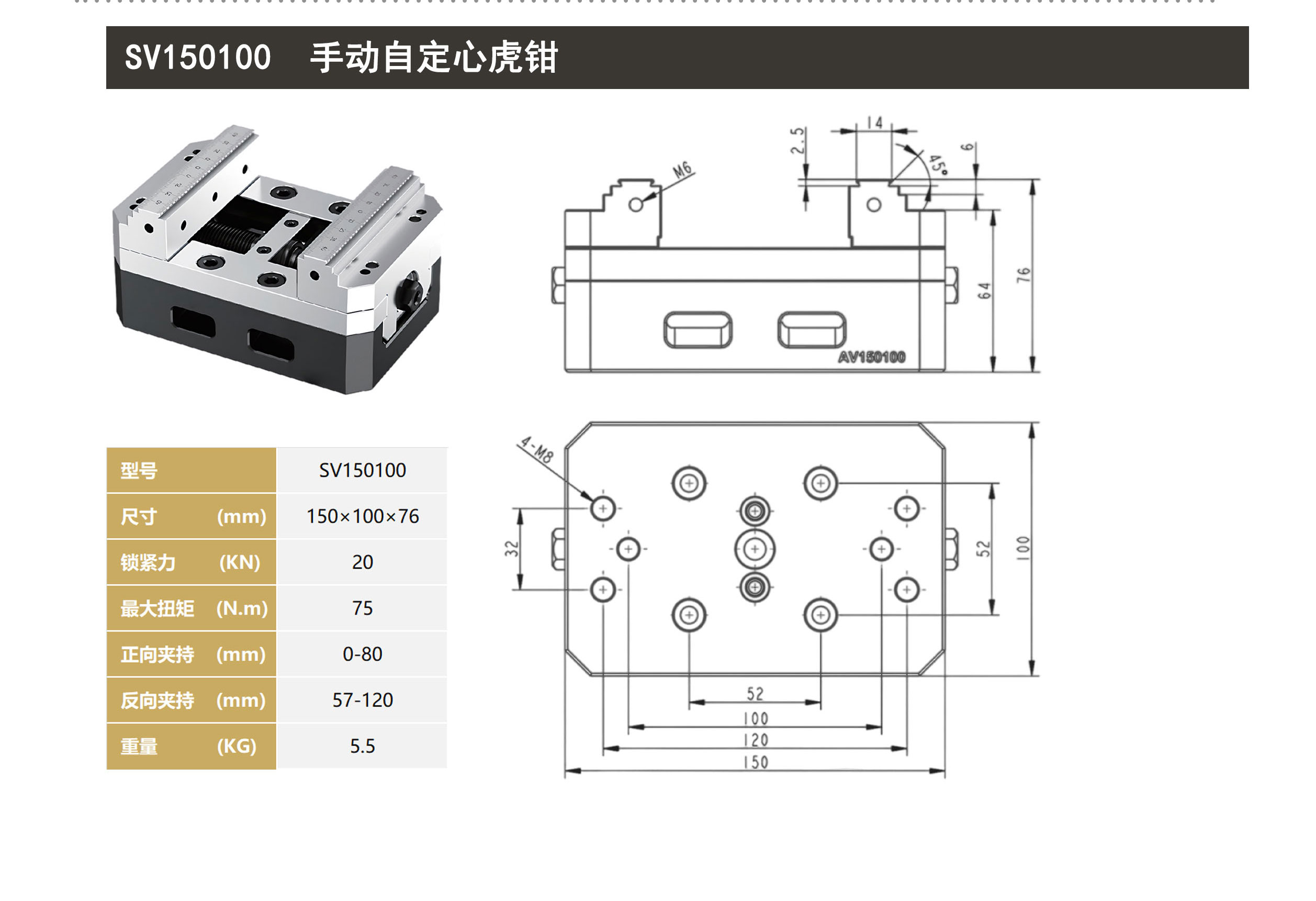 SV150100 手动自定心虎钳

| 型号 | SV150100 |
|---|---|
| 尺寸 (mm) | 150×100×76 |
| 锁紧力 (KN) | 20 |
| 最大扭矩 (N.m) | 75 |
| 正向夹持 (mm) | 0-80 |
| 反向夹持 (mm) | 57-120 |
| 重量 (KG) | 5.5 |

M6
2.5
14
45°
6
64
76
AV150100

4-M8
32
52
100
52
100
120
150